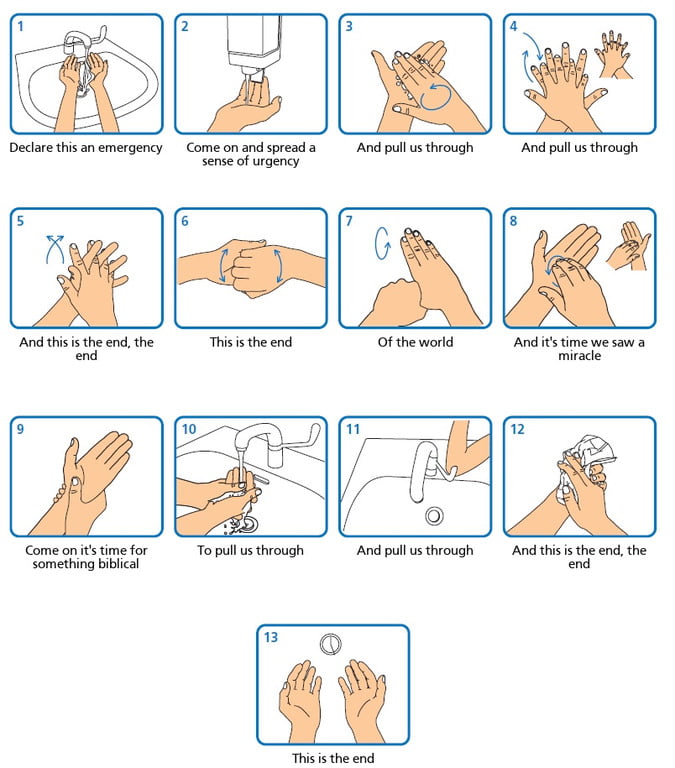 1
Declare this an emergency

2
Come on and spread a sense of urgency

3
And pull us through

4
And pull us through

5
And this is the end, the end

6
This is the end

7
Of the world

8
And it's time we saw a miracle

9
Come on it's time for something biblical

10
To pull us through

11
And pull us through

12
And this is the end, the end

13
This is the end