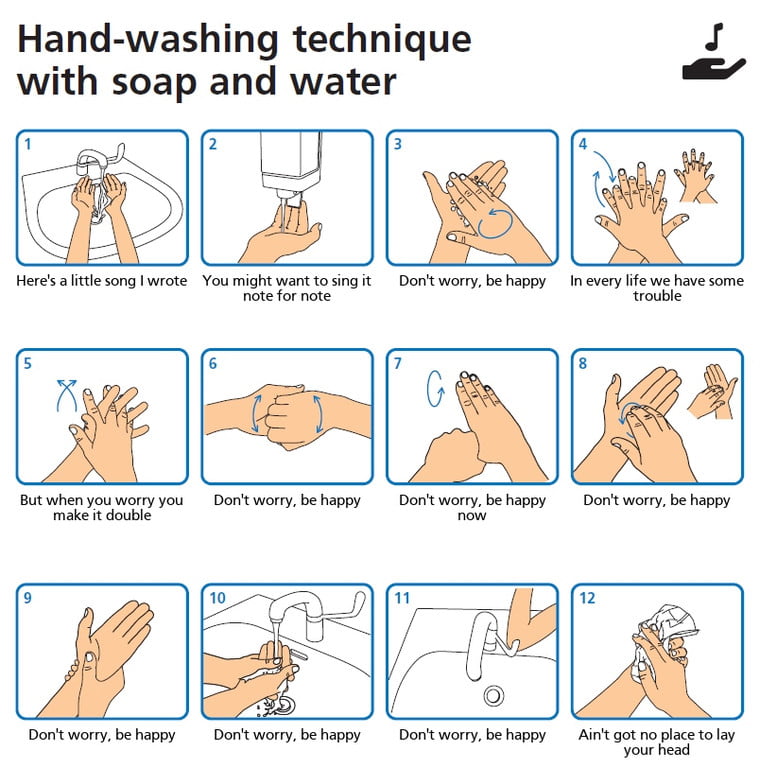 Hand-washing technique with soap and water

1
Here's a little song I wrote

2
You might want to sing it note for note

3
Don't worry, be happy

4
In every life we have some trouble

5
But when you worry you make it double

6
Don't worry, be happy

7
Don't worry, be happy now

8
Don't worry, be happy

9
Don't worry, be happy

10
Don't worry, be happy

11
Don't worry, be happy

12
Ain't got no place to lay your head